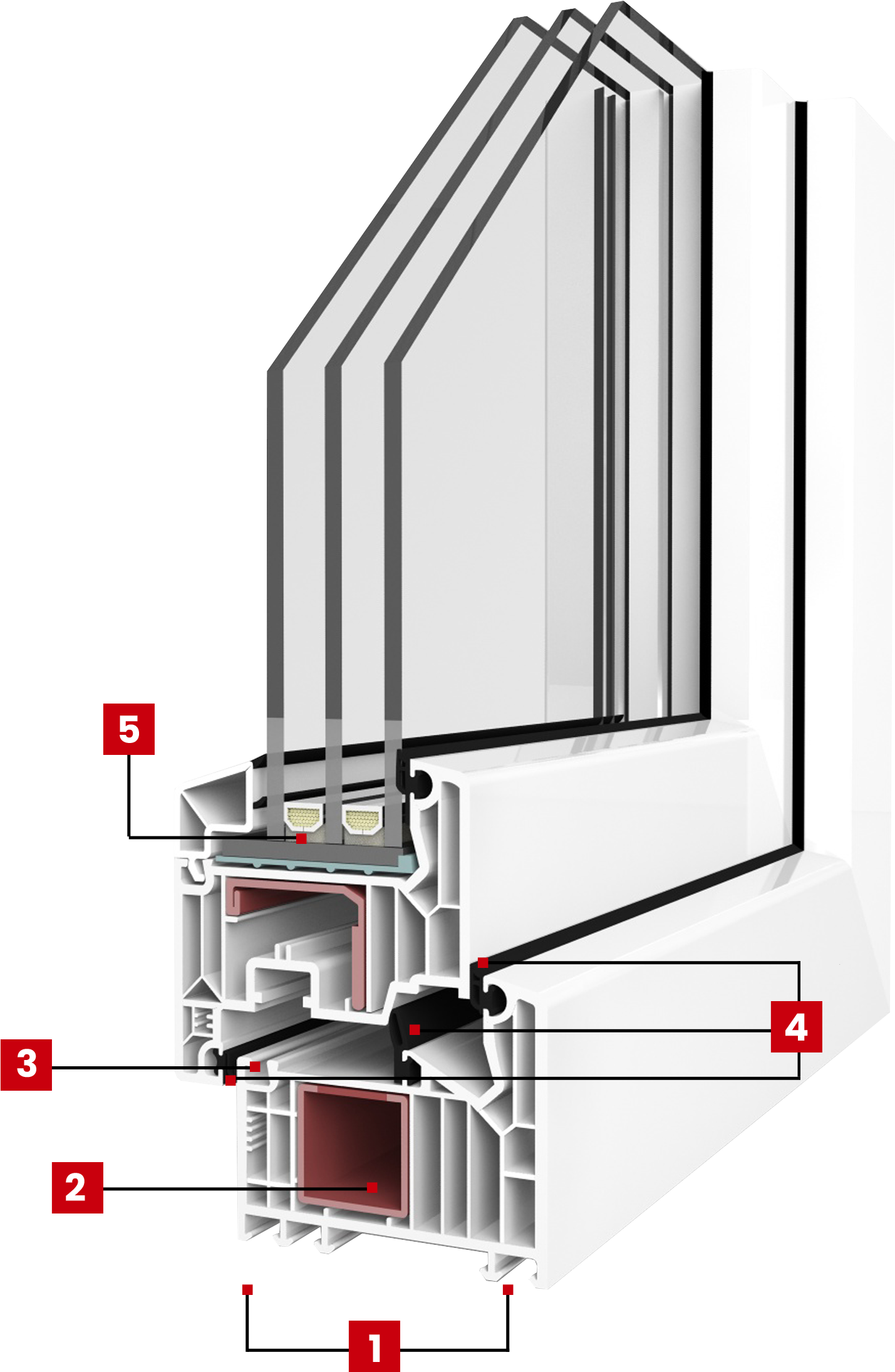 5
4
3
2
1